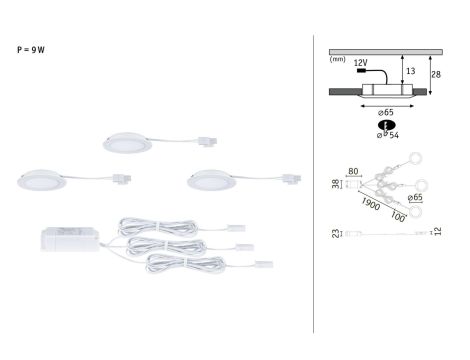 P = 9 W

(mm)
12V
13
28
⌀65
⌀ 54

80
38
⌀65
1900
100
23
12