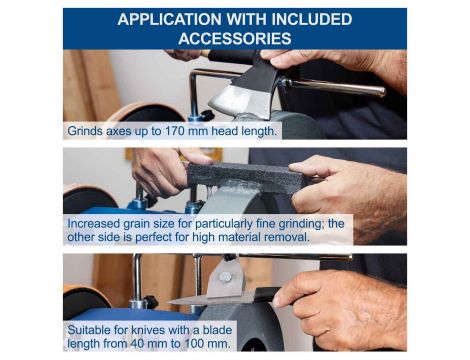 APPLICATION WITH INCLUDED ACCESSORIES

Grinds axes up to 170 mm head length.

Increased grain size for particularly fine grinding; the other side is perfect for high material removal.

Suitable for knives with a blade length from 40 mm to 100 mm.