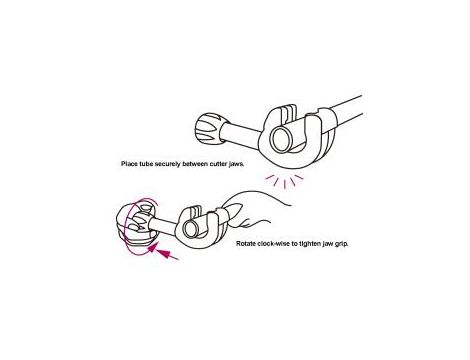 Place tube securely between cutter jaws.

Rotate clock-wise to tighten jaw grip.