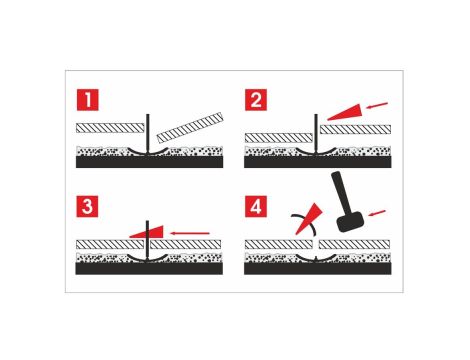 1

2

3

4