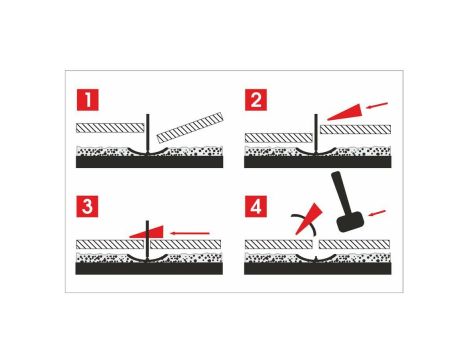 1

2

3

4