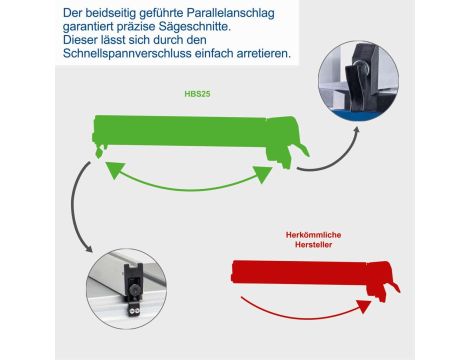 Der beidseitig geführte Parallelanschlag garantiert präzise Sägeschnitte.
Dieser lässt sich durch den Schnellspannverschluss einfach arretieren.

HBS25

Herkömmliche Hersteller