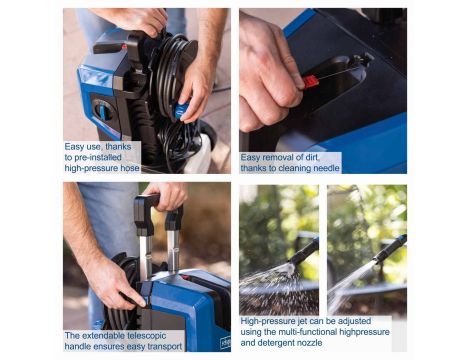 Easy use, thanks to pre-installed high-pressure hose

Easy removal of dirt, thanks to cleaning needle

The extendable telescopic handle ensures easy transport

High-pressure jet can be adjusted using the multi-functional highpressure and detergent nozzle