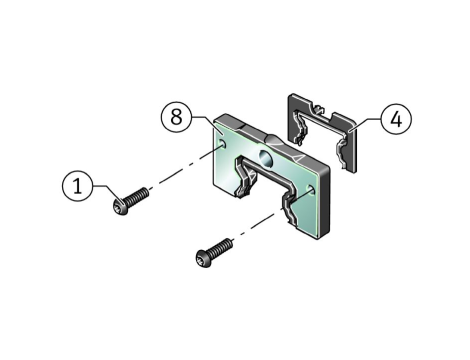 8
4
1