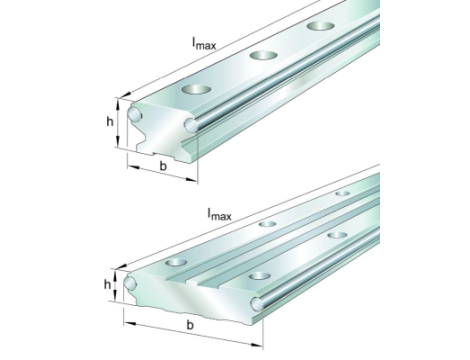 $l_{max}$

h

b

$l_{max}$

h

b