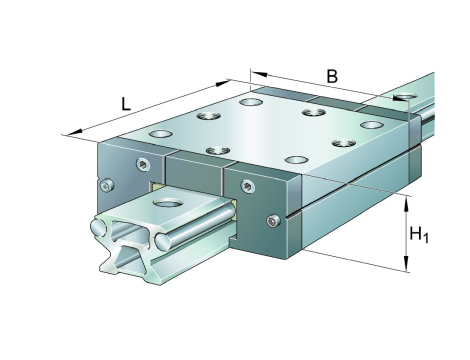 L

B

$H_1$