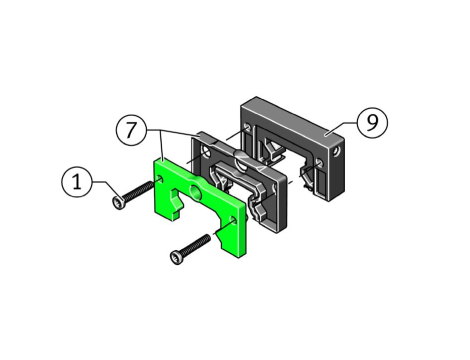 7
9
1