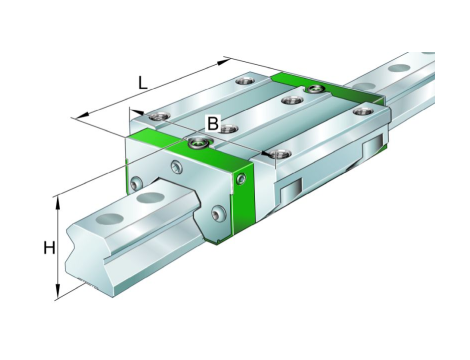 L
B
H