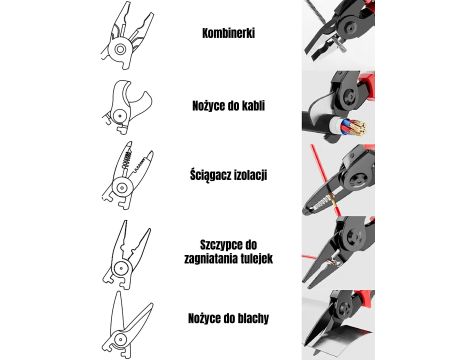 Kombinerki

Nożyce do kabli

Ściągacz izolacji

Szczypce do zagniatania tulejek

Nożyce do blachy