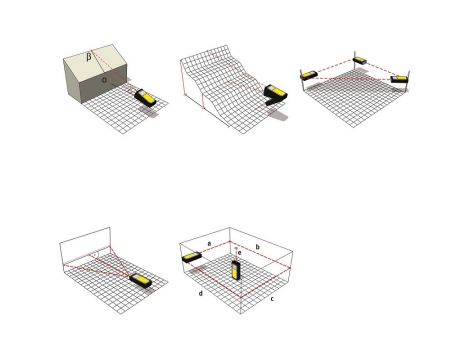 β
α

a
b
e
d
c