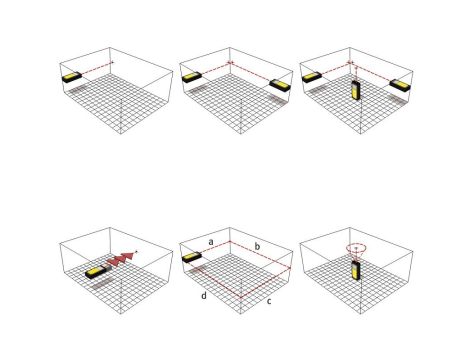 a
b
d
c