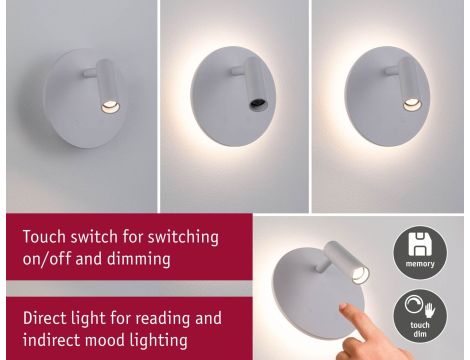 Touch switch for switching on/off and dimming

Direct light for reading and indirect mood lighting

memory

touch dim